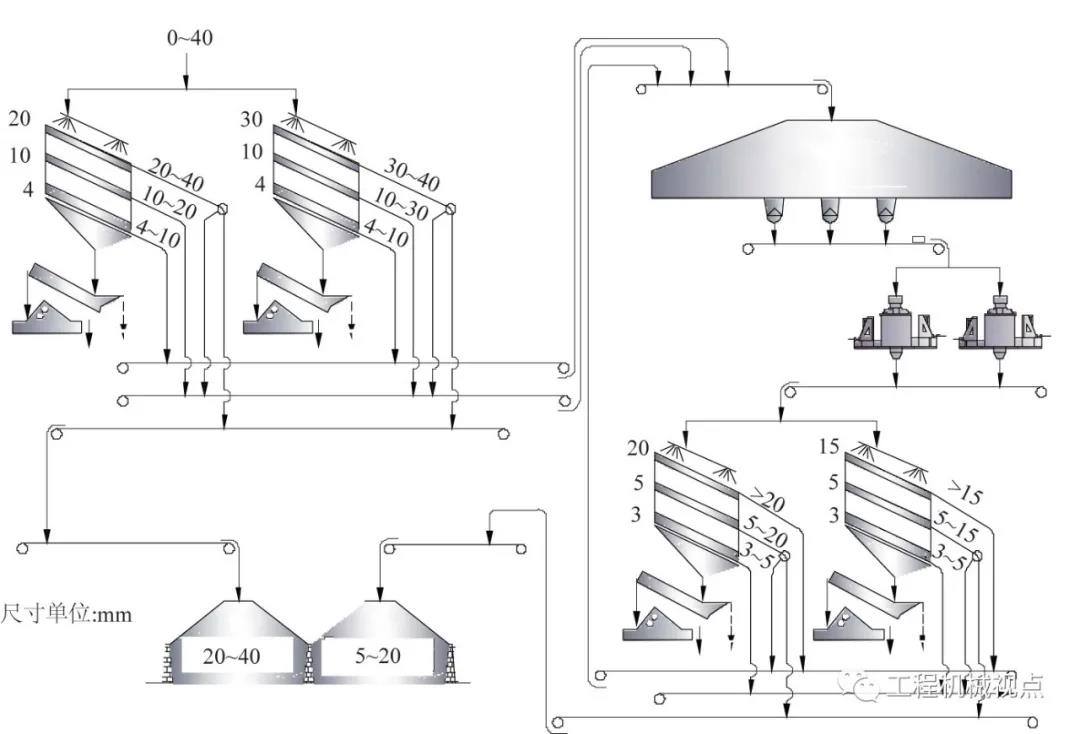 0~40

20
10
4
20~40
10~20
4~10

30
10
4
30~40
10~30
4~10

20
5
3
>20
5~20
3~5

15
5
3
>15
5~15
3~5

尺寸单位:mm

20~40

5~20

工程机械视点