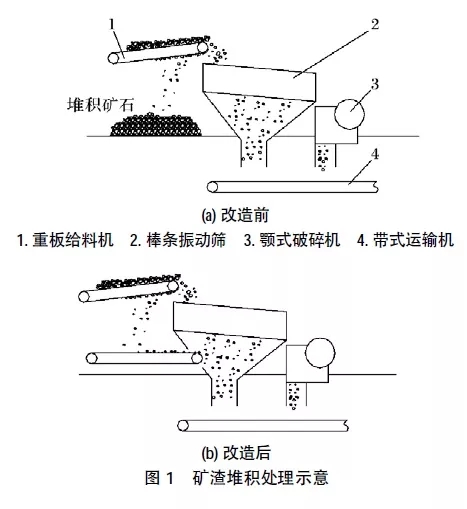 1

2

3

堆积矿石

4

(a) 改造前

1. 重板给料机　2. 棒条振动筛　3. 颚式破碎机　4. 带式运输机

(b) 改造后

图 1　矿渣堆积处理示意